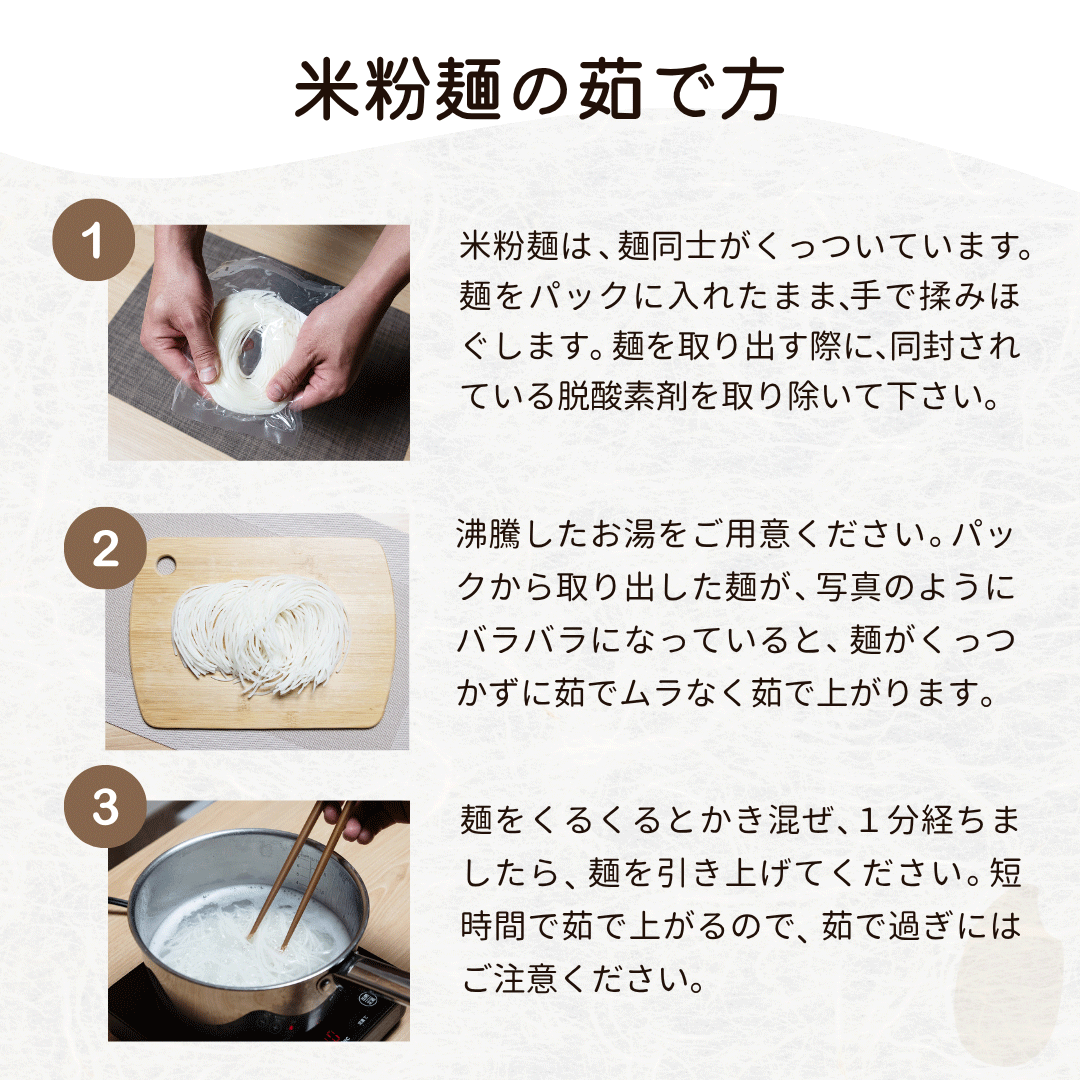 米粉麺の茹で方

1

米粉麺は、麺同士がくっついています。麺をパックに入れたまま、手で揉みほぐします。麺を取り出す際に、同封されている脱酸素剤を取り除いて下さい。

2

沸騰したお湯をご用意ください。パックから取り出した麺が、写真のようにバラバラになっていると、麺がくっつかずに茹でムラなく茹で上がります。

3

麺をくるくるとかき混ぜ、1分経ちましたら、麺を引き上げてください。短時間で茹で上がるので、茹で過ぎにはご注意ください。