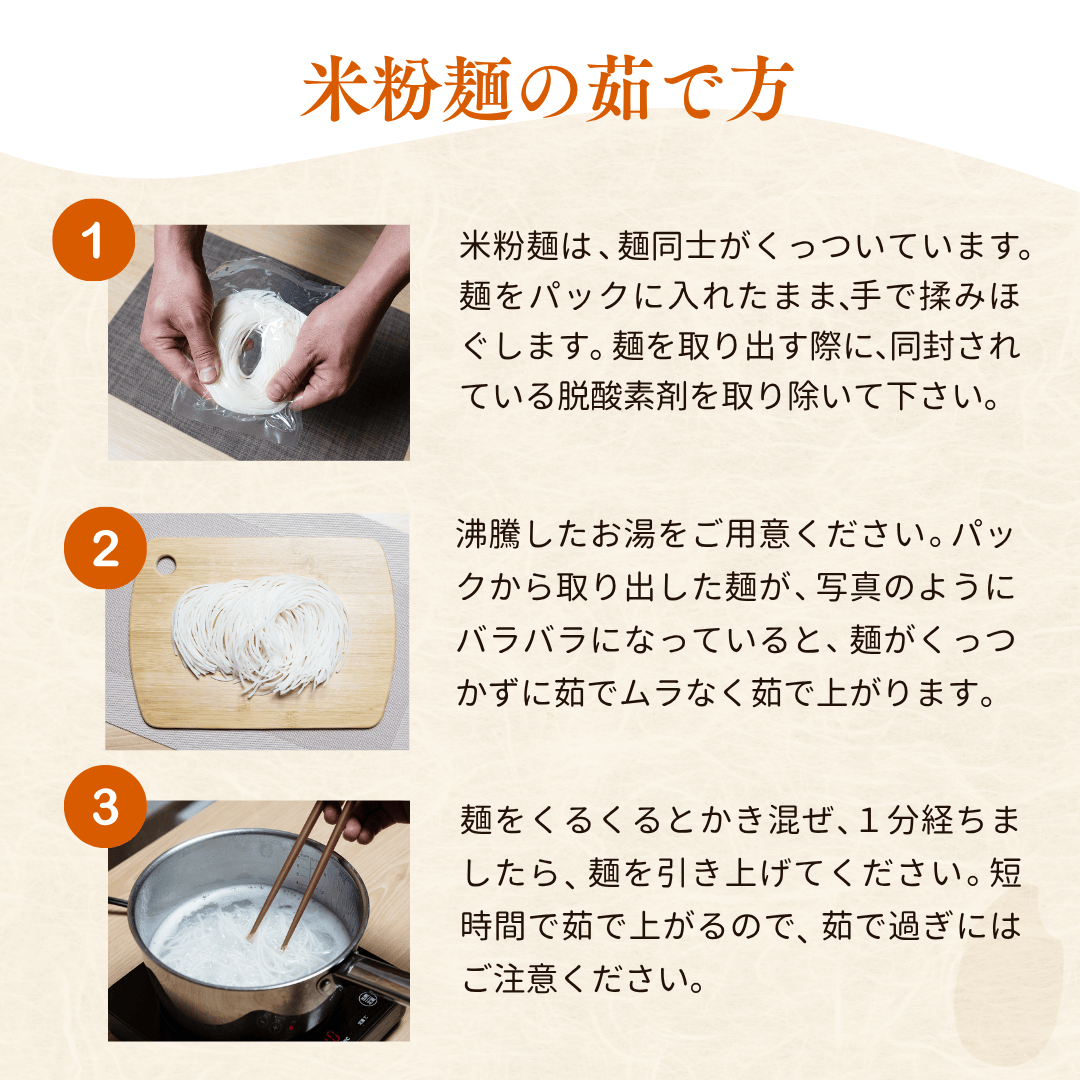 米粉麺の茹で方

1

米粉麺は、麺同士がくっついています。麺をパックに入れたまま､手で揉みほぐします。麺を取り出す際に、同封されている脱酸素剤を取り除いて下さい。

2

沸騰したお湯をご用意ください。パックから取り出した麺が、写真のようにバラバラになっていると、麺がくっつかずに茹でムラなく茹で上がります。

3

麺をくるくるとかき混ぜ、１分経ちましたら、麺を引き上げてください。短時間で茹で上がるので、茹で過ぎにはご注意ください。